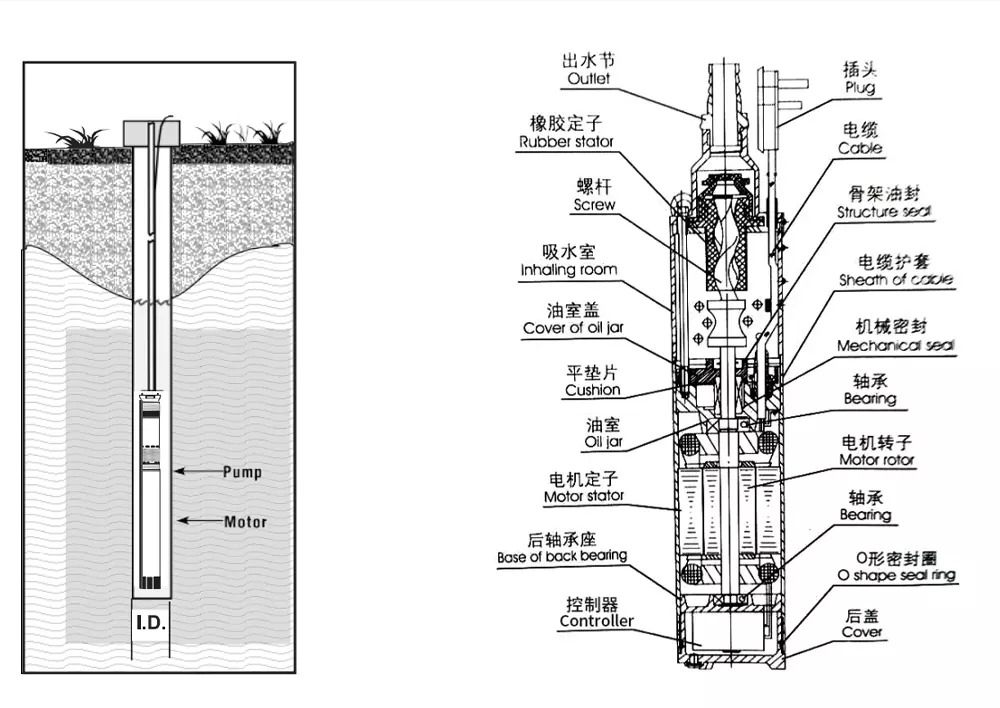 Pump
Motor
I.D.

出水节
Outlet
橡胶定子
Rubber stator
螺杆
Screw
吸水室
Inhaling room
油室盖
Cover of oil jar
平垫片
Cushion
油室
Oil jar
电机定子
Motor stator
后轴承座
Base of back bearing
控制器
Controller

插头
Plug
电缆
Cable
骨架油封
Structure seal
电缆护套
Sheath of cable
机械密封
Mechanical seal
轴承
Bearing
电机转子
Motor rotor
轴承
Bearing
O形密封圈
O shape seal ring
后盖
Cover